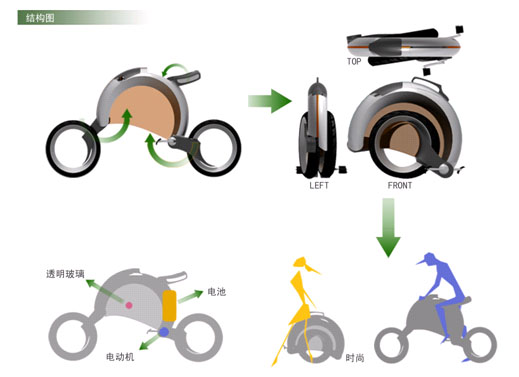 结构图

TOP

LEFT

FRONT

透明玻璃

电池

电动机

时尚