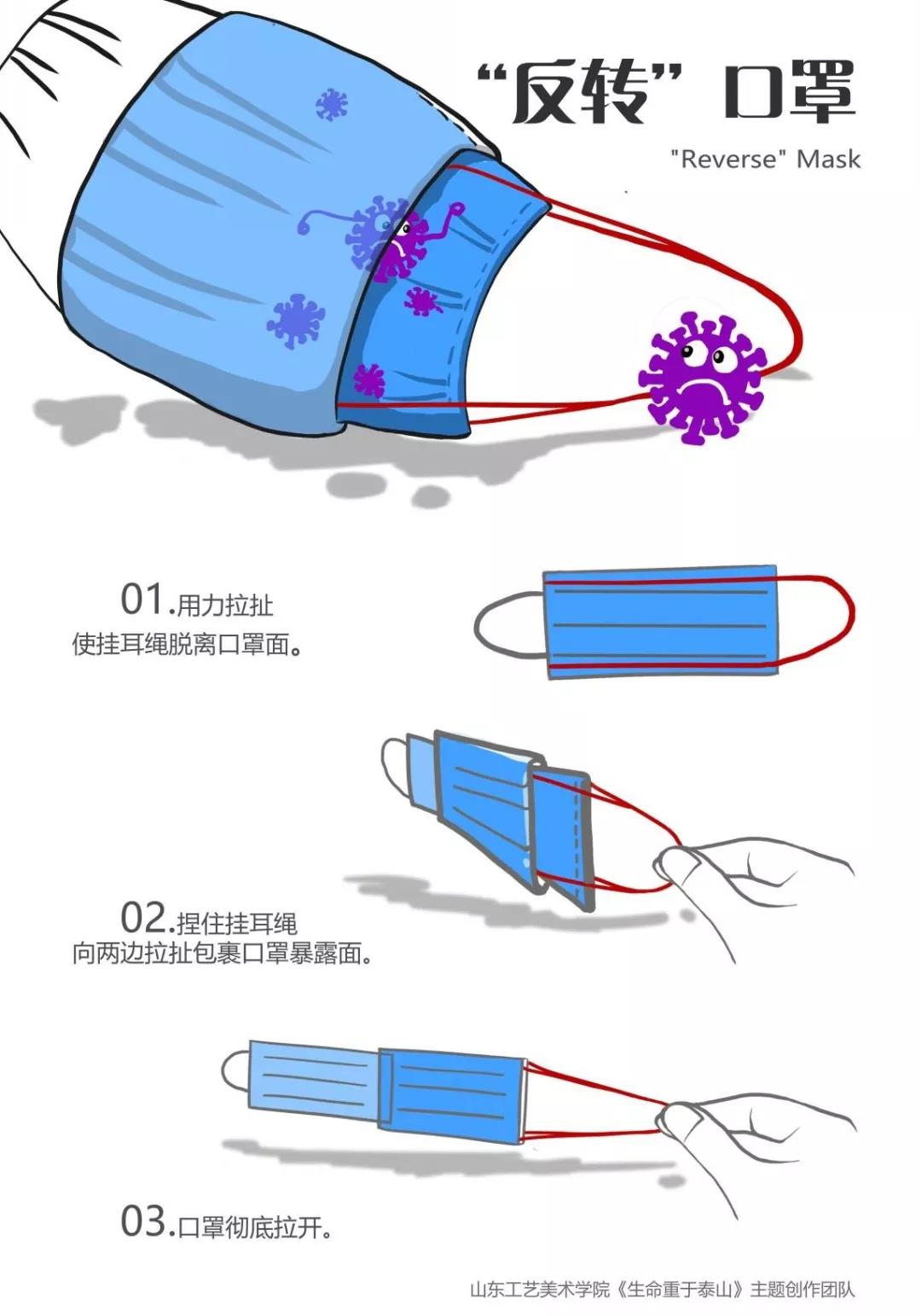 “反转”口罩

"Reverse" Mask

01.用力拉扯
使挂耳绳脱离口罩面。

02.捏住挂耳绳
向两边拉扯包裹口罩暴露面。

03.口罩彻底拉开。

山东工艺美术学院《生命重于泰山》主题创作团队